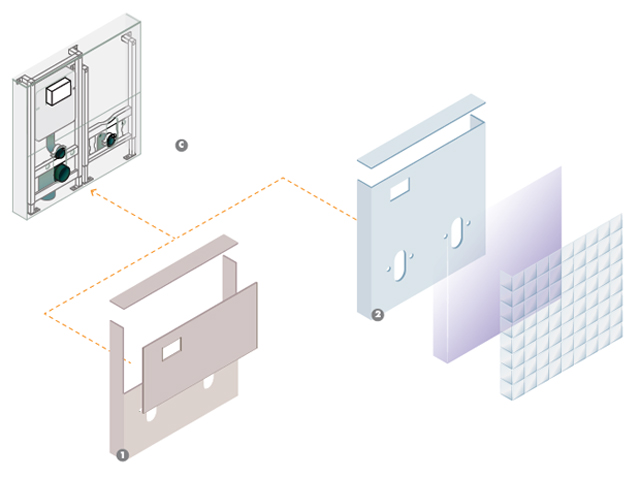 C

2

1